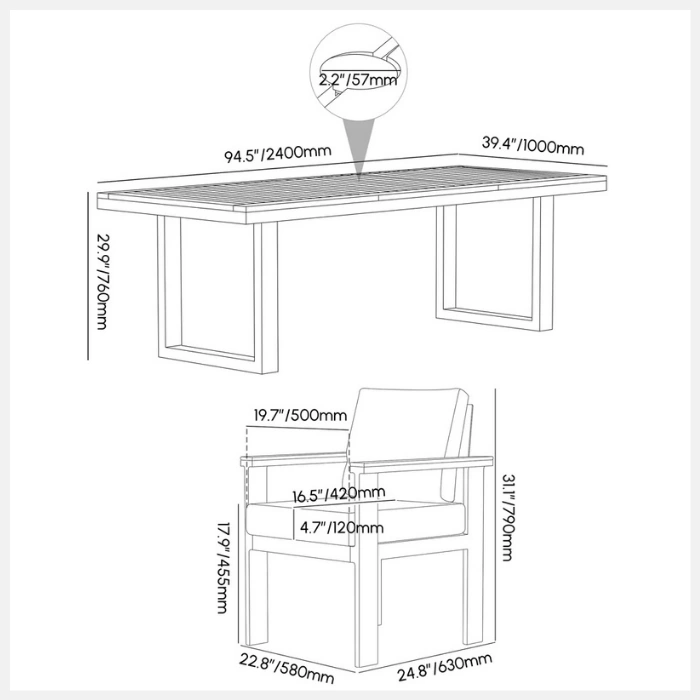 2.2"/57mm

94.5"/2400mm

39.4"/1000mm

29.9"/760mm

19.7"/500mm

16.5"/420mm

4.7"/120mm

31.1"/790mm

17.9"/455mm

22.8"/580mm

24.8"/630mm