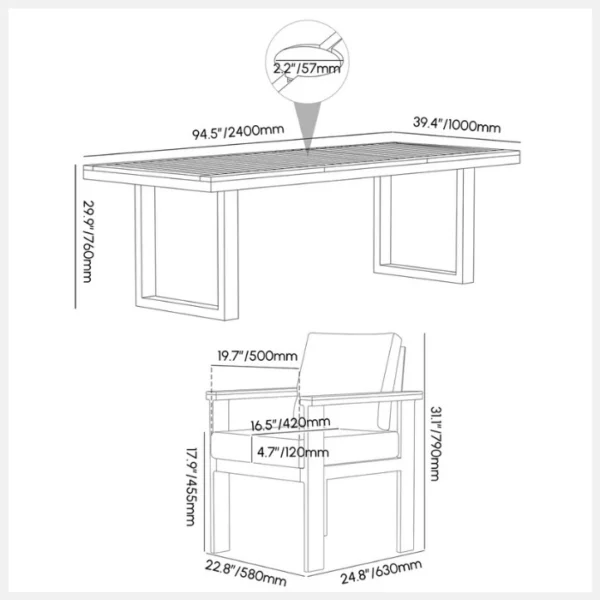 2.2"/57mm

94.5"/2400mm

39.4"/1000mm

29.9"/760mm

19.7"/500mm

16.5"/420mm

4.7"/120mm

31.1"/790mm

17.9"/455mm

22.8"/580mm

24.8"/630mm