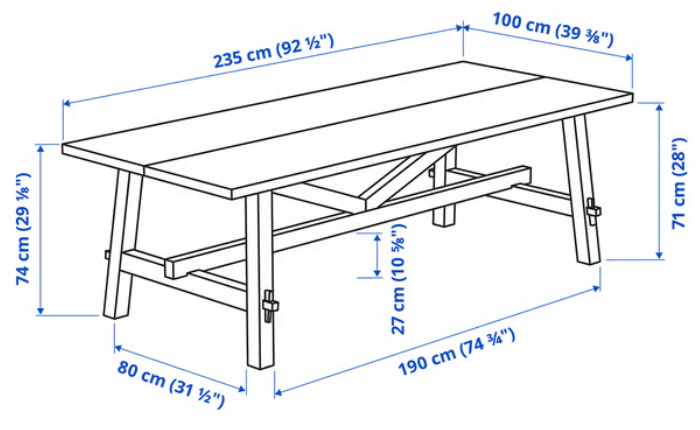 235 cm (92 ½")
100 cm (39 ⅜")
74 cm (29 ⅛")
71 cm (28")
27 cm (10 ⅝")
80 cm (31 ½")
190 cm (74 ¾")